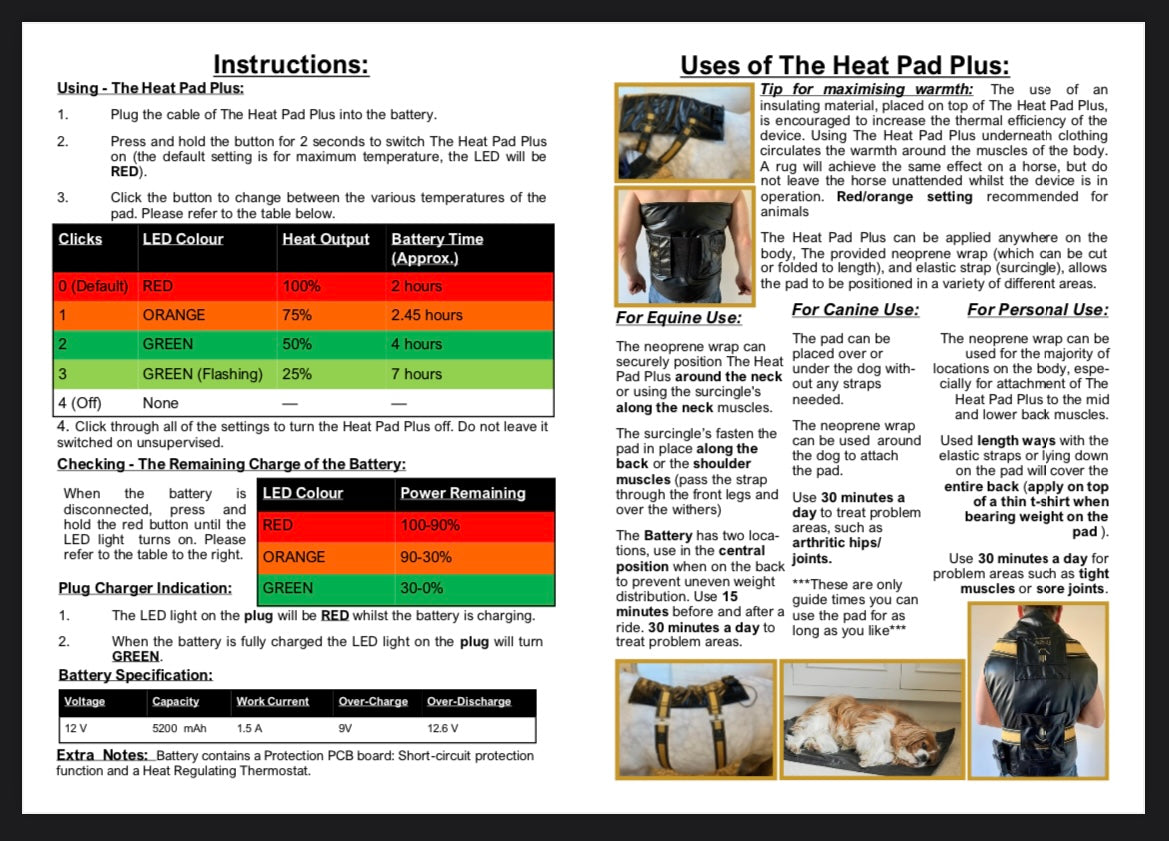 Instructions:

Using - The Heat Pad Plus:

1. Plug the cable of The Heat Pad Plus into the battery.

2. Press and hold the button for 2 seconds to switch The Heat Pad Plus on (the default setting is for maximum temperature, the LED will be RED).

3. Click the button to change between the various temperatures of the pad. Please refer to the table below.

| Clicks | LED Colour | Heat Output | Battery Time (Approx.) |
|---|---|---|---|
| 0 (Default) | RED | 100% | 2 hours |
| 1 | ORANGE | 75% | 2.45 hours |
| 2 | GREEN | 50% | 4 hours |
| 3 | GREEN (Flashing) | 25% | 7 hours |
| 4 (Off) | None | — | — |

4. Click through all of the settings to turn the Heat Pad Plus off. Do not leave it switched on unsupervised.

Checking - The Remaining Charge of the Battery:

When the battery is disconnected, press and hold the red button until the LED light turns on. Please refer to the table to the right.

| LED Colour | Power Remaining |
|---|---|
| RED | 100-90% |
| ORANGE | 90-30% |
| GREEN | 30-0% |

Plug Charger Indication:

1. The LED light on the plug will be RED whilst the battery is charging.

2. When the battery is fully charged the LED light on the plug will turn GREEN.

Battery Specification:

| Voltage | Capacity | Work Current | Over-Charge | Over-Discharge |
|---|---|---|---|---|
| 12 V | 5200 mAh | 1.5 A | 9V | 12.6 V |

Extra Notes: Battery contains a Protection PCB board: Short-circuit protection function and a Heat Regulating Thermostat.

Uses of The Heat Pad Plus:

Tip for maximising warmth: The use of an insulating material, placed on top of The Heat Pad Plus, is encouraged to increase the thermal efficiency of the device. Using The Heat Pad Plus underneath clothing circulates the warmth around the muscles of the body. A rug will achieve the same effect on a horse, but do not leave the horse unattended whilst the device is in operation. Red/orange setting recommended for animals

The Heat Pad Plus can be applied anywhere on the body, The provided neoprene wrap (which can be cut or folded to length), and elastic strap (surcingle), allows the pad to be positioned in a variety of different areas.

For Equine Use:

The neoprene wrap can securely position The Heat Pad Plus around the neck or using the surcingle's along the neck muscles.

The surcingle's fasten the pad in place along the back or the shoulder muscles (pass the strap through the front legs and over the withers)

The Battery has two locations, use in the central position when on the back to prevent uneven weight distribution. Use 15 minutes before and after a ride. 30 minutes a day to treat problem areas.

For Canine Use:

The pad can be placed over or under the dog without any straps needed.

The neoprene wrap can be used around the dog to attach the pad.

Use 30 minutes a day to treat problem areas, such as arthritic hips/ joints.

***These are only guide times you can use the pad for as long as you like***

For Personal Use:

The neoprene wrap can be used for the majority of locations on the body, especially for attachment of The Heat Pad Plus to the mid and lower back muscles.

Used length ways with the elastic straps or lying down on the pad will cover the entire back (apply on top of a thin t-shirt when bearing weight on the pad ).

Use 30 minutes a day for problem areas such as tight muscles or sore joints.