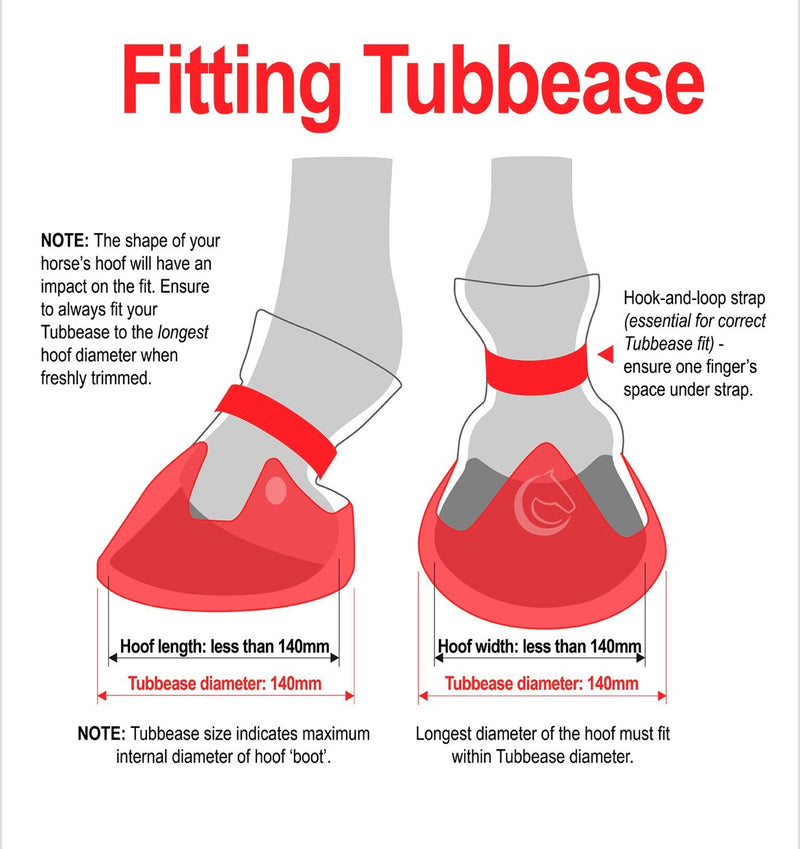 Fitting Tubbease

NOTE: The shape of your horse's hoof will have an impact on the fit. Ensure to always fit your Tubbease to the longest hoof diameter when freshly trimmed.

Hook-and-loop strap (essential for correct Tubbease fit) - ensure one finger's space under strap.

Hoof length: less than 140mm

Tubbease diameter: 140mm

Hoof width: less than 140mm

Tubbease diameter: 140mm

NOTE: Tubbease size indicates maximum internal diameter of hoof 'boot'.

Longest diameter of the hoof must fit within Tubbease diameter.